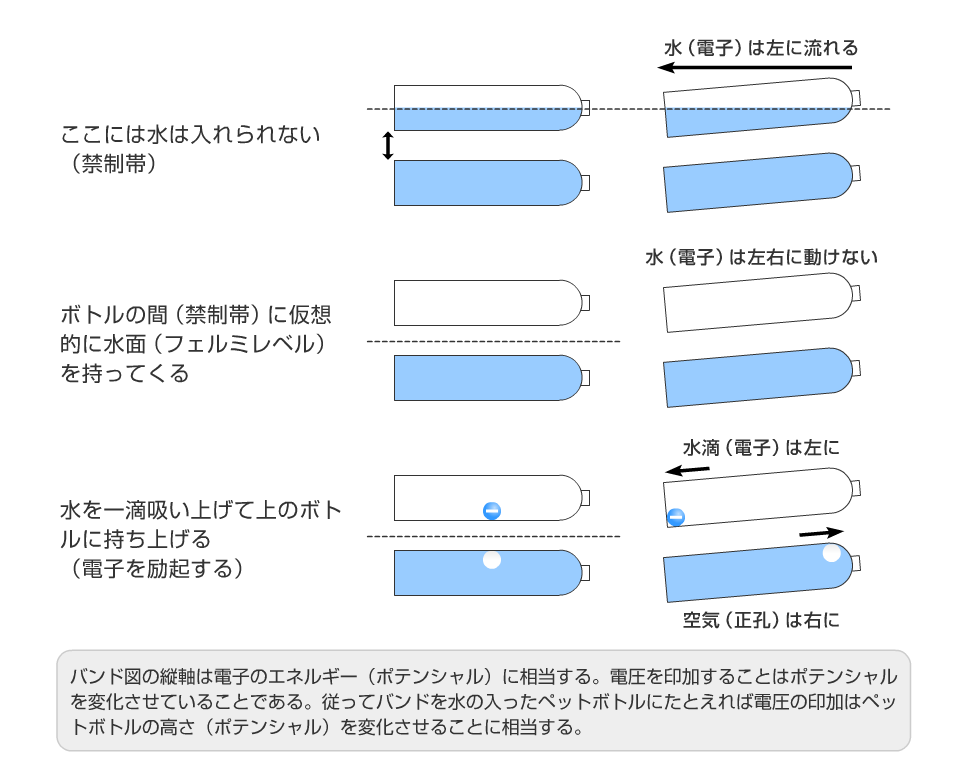 水（電子）は左に流れる

ここには水は入れられない（禁制帯）

水（電子）は左右に動けない

ボトルの間（禁制帯）に仮想的に水面（フェルミレベル）を持ってくる

水滴（電子）は左に

水を一滴吸い上げて上のボトルに持ち上げる（電子を励起する）

空気（正孔）は右に

バンド図の縦軸は電子のエネルギー（ポテンシャル）に相当する。電圧を印加することはポテンシャルを変化させていることである。従ってバンドを水の入ったペットボトルにたとえれば電圧の印加はペットボトルの高さ（ポテンシャル）を変化させることに相当する。